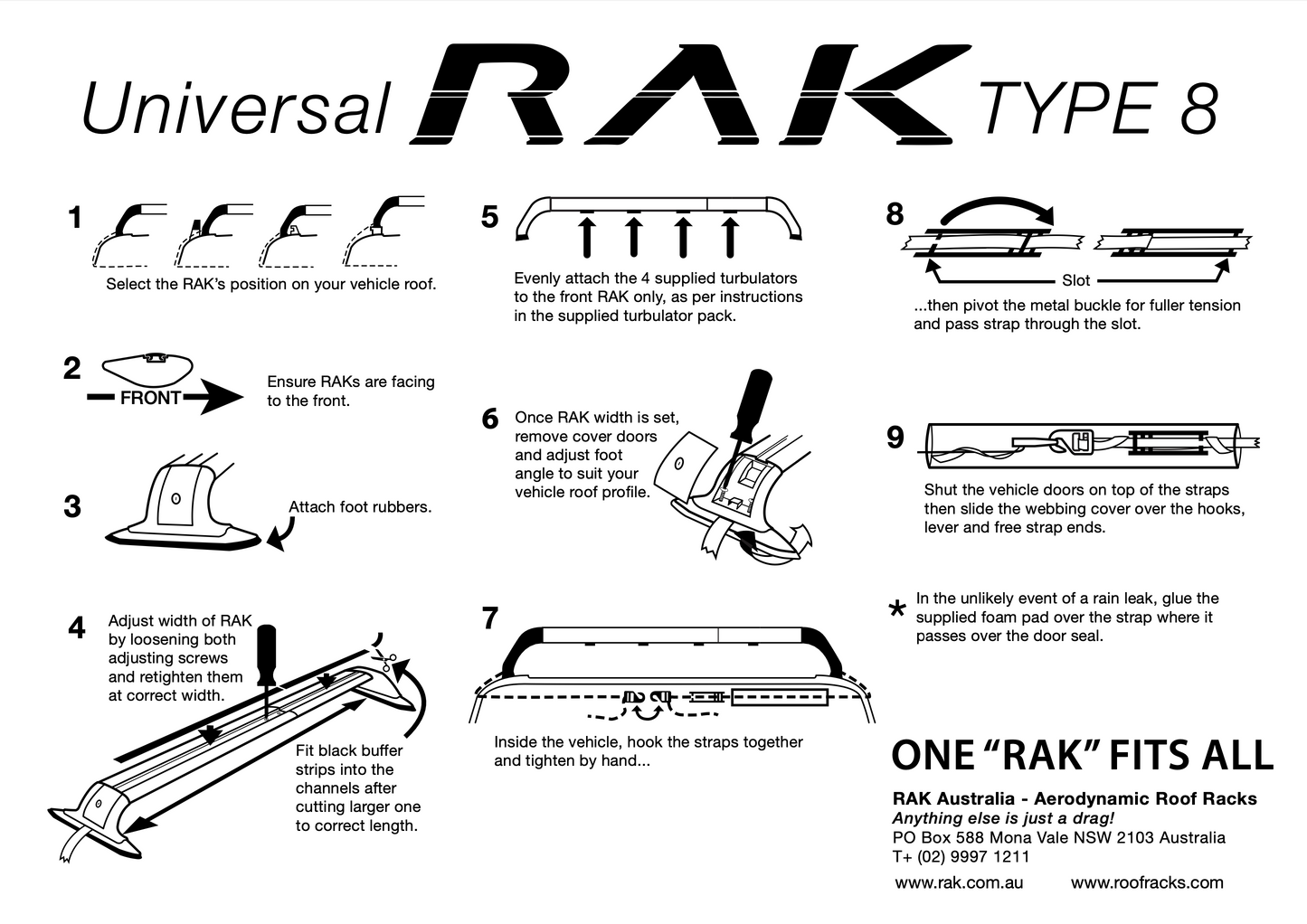 Universal RAK TYPE 8

1

Select the RAK's position on your vehicle roof.

2

FRONT

Ensure RAKs are facing to the front.

3

Attach foot rubbers.

4

Adjust width of RAK by loosening both adjusting screws and retighten them at correct width.

Fit black buffer strips into the channels after cutting larger one to correct length.

5

Evenly attach the 4 supplied turbulators to the front RAK only, as per instructions in the supplied turbulator pack.

6

Once RAK width is set, remove cover doors and adjust foot angle to suit your vehicle roof profile.

7

Inside the vehicle, hook the straps together and tighten by hand...

8

Slot

...then pivot the metal buckle for fuller tension and pass strap through the slot.

9

Shut the vehicle doors on top of the straps then slide the webbing cover over the hooks, lever and free strap ends.

* In the unlikely event of a rain leak, glue the supplied foam pad over the strap where it passes over the door seal.

ONE "RAK" FITS ALL

RAK Australia - Aerodynamic Roof Racks
Anything else is just a drag!
PO Box 588 Mona Vale NSW 2103 Australia
T+ (02) 9997 1211

www.rak.com.au www.roofracks.com